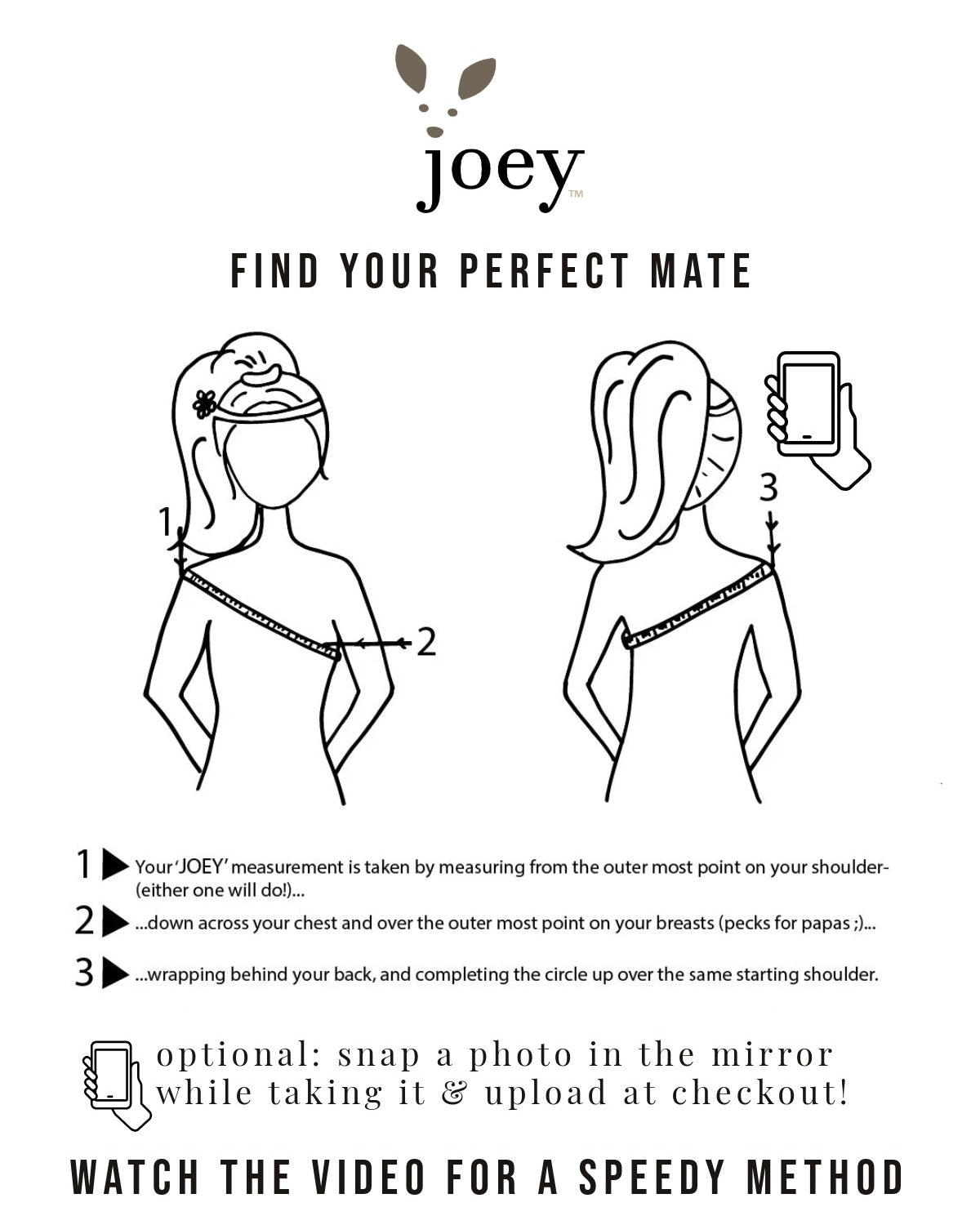 joey™

FIND YOUR PERFECT MATE

1

2

3

1 ▶ Your 'JOEY' measurement is taken by measuring from the outer most point on your shoulder- (either one will do!)...

2 ▶ ...down across your chest and over the outer most point on your breasts (pecks for papas ;)...

3 ▶ ...wrapping behind your back, and completing the circle up over the same starting shoulder.

optional: snap a photo in the mirror while taking it & upload at checkout!

WATCH THE VIDEO FOR A SPEEDY METHOD